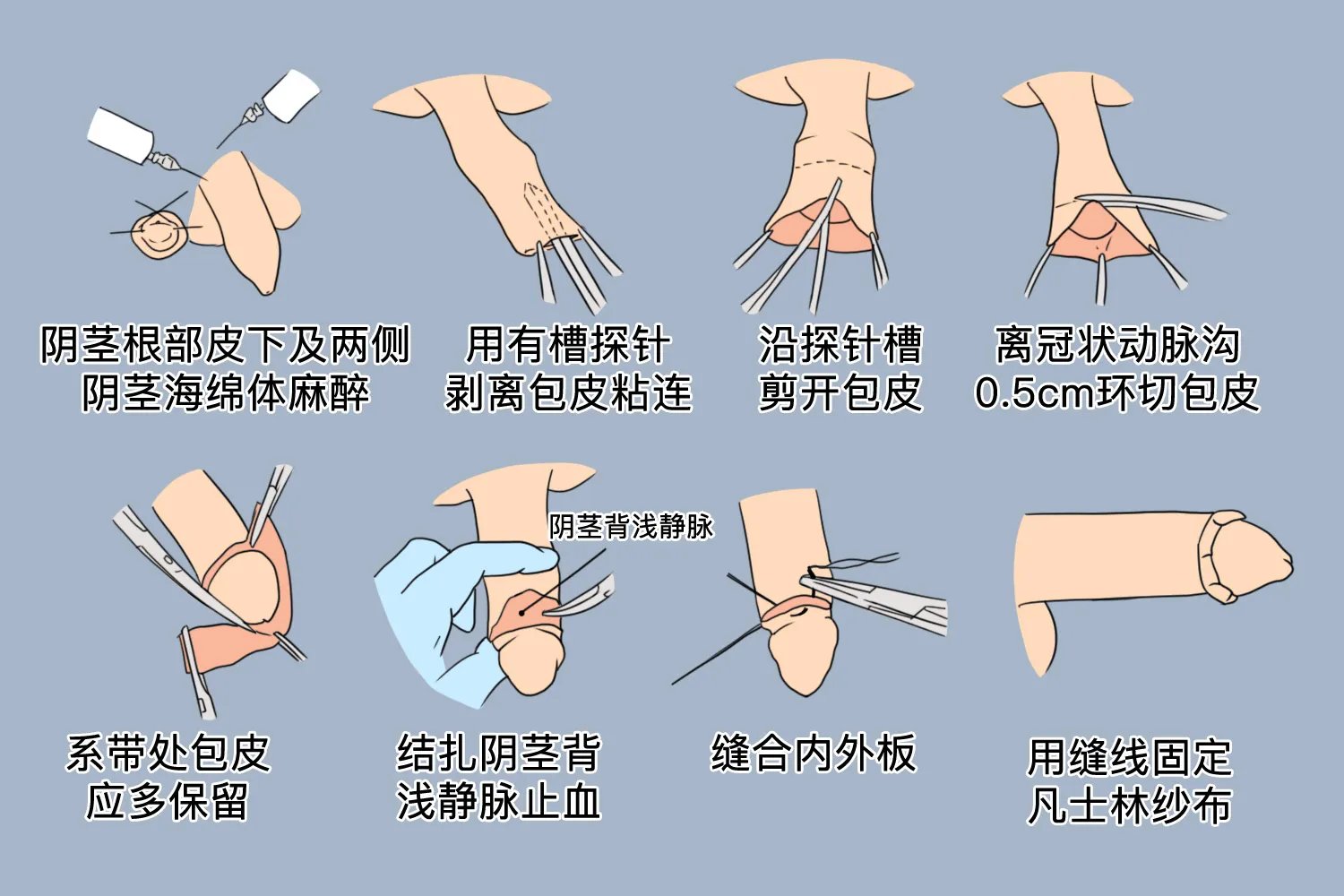 阴茎根部皮下及两侧
阴茎海绵体麻醉

用有槽探针
剥离包皮粘连

沿探针槽
剪开包皮

离冠状动脉沟
0.5cm环切包皮

系带处包皮
应多保留

阴茎背浅静脉

结扎阴茎背
浅静脉止血

缝合内外板

用缝线固定
凡士林纱布